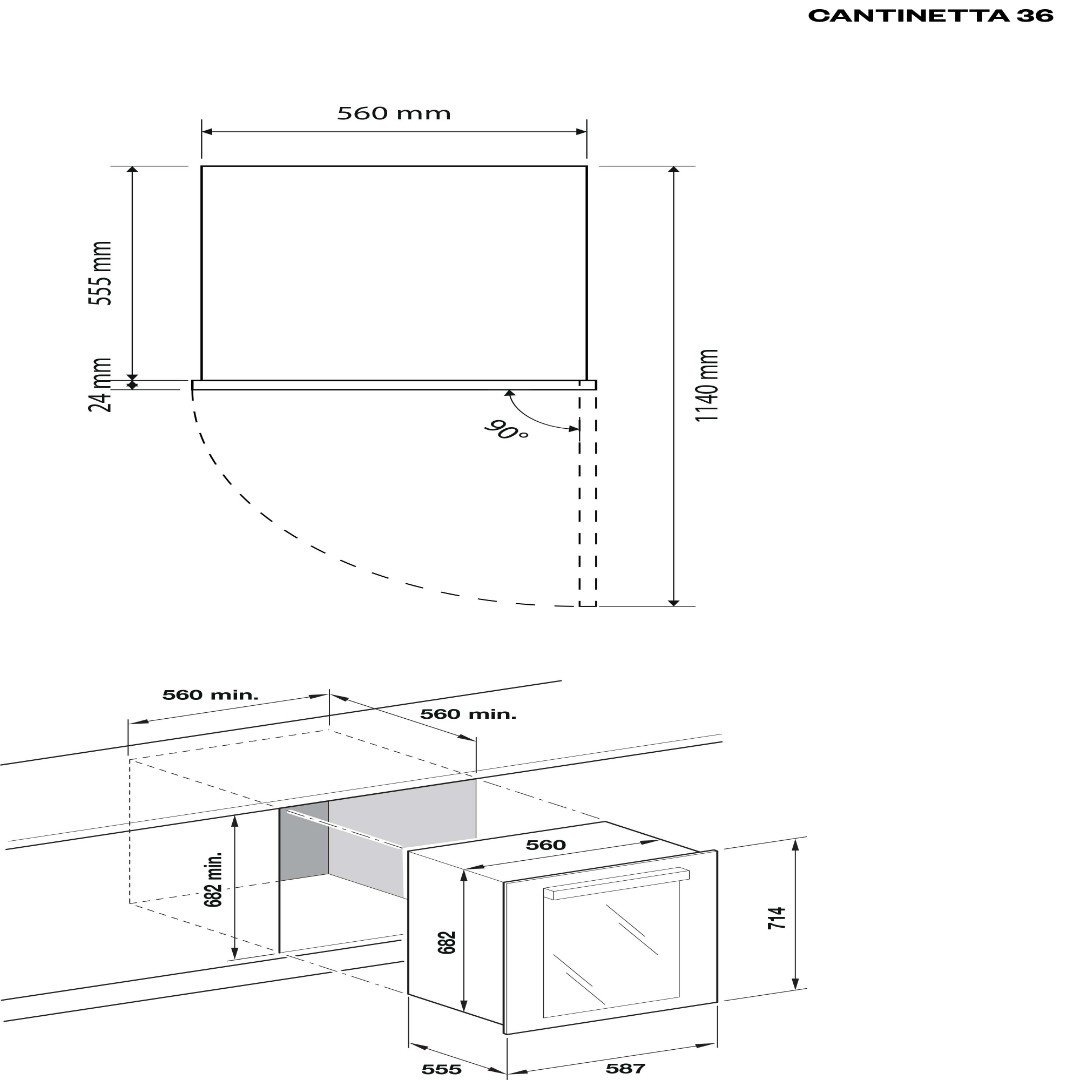 CANTINETTA 36

560 mm

555 mm

24 mm

90°

1140 mm

560 min.

560 min.

682 min.

560

682

714

555

587