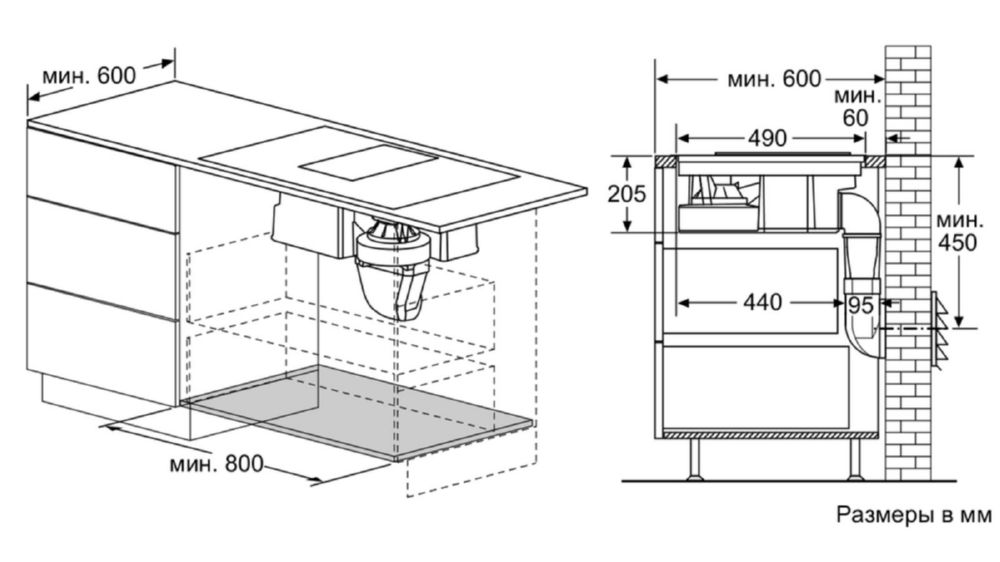 мин. 600

мин. 800

мин. 600

мин. 60

490

205

мин. 450

440

95

Размеры в мм